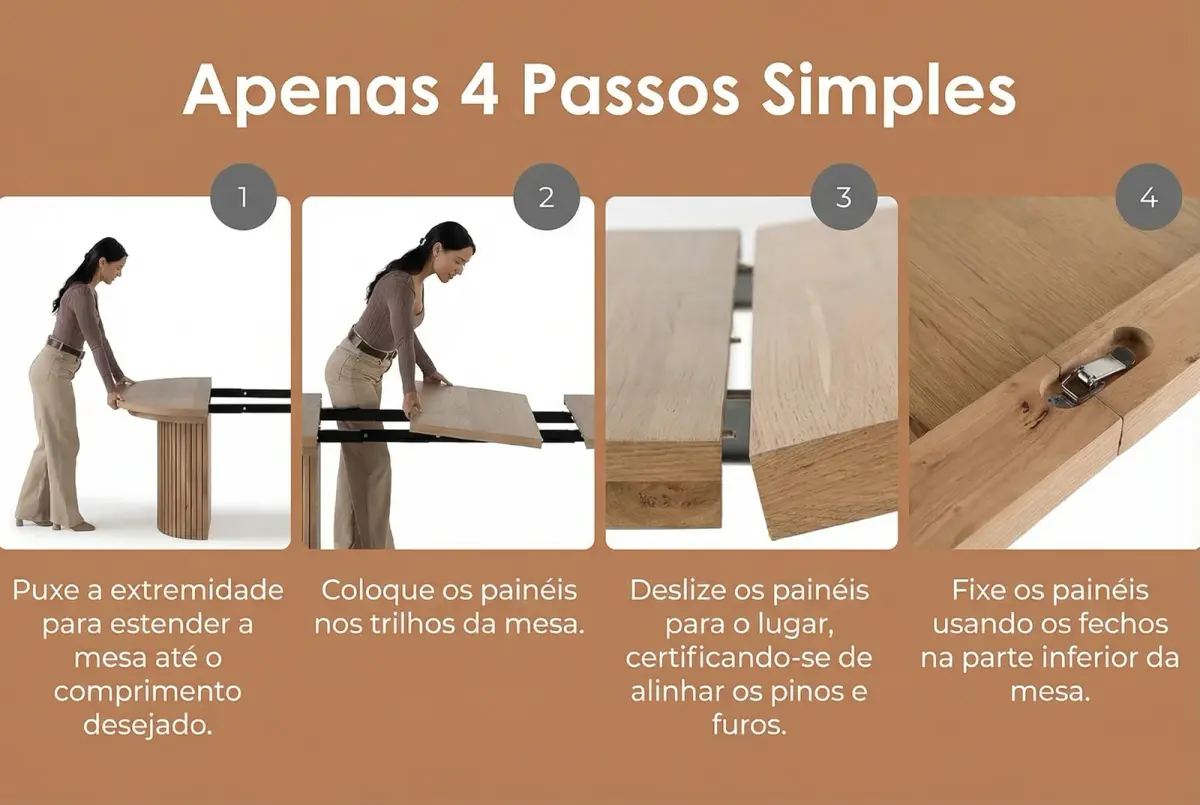 Apenas 4 Passos Simples

1

Puxe a extremidade para estender a mesa até o comprimento desejado.

2

Coloque os painéis nos trilhos da mesa.

3

Deslize os painéis para o lugar, certificando-se de alinhar os pinos e furos.

4

Fixe os painéis usando os fechos na parte inferior da mesa.